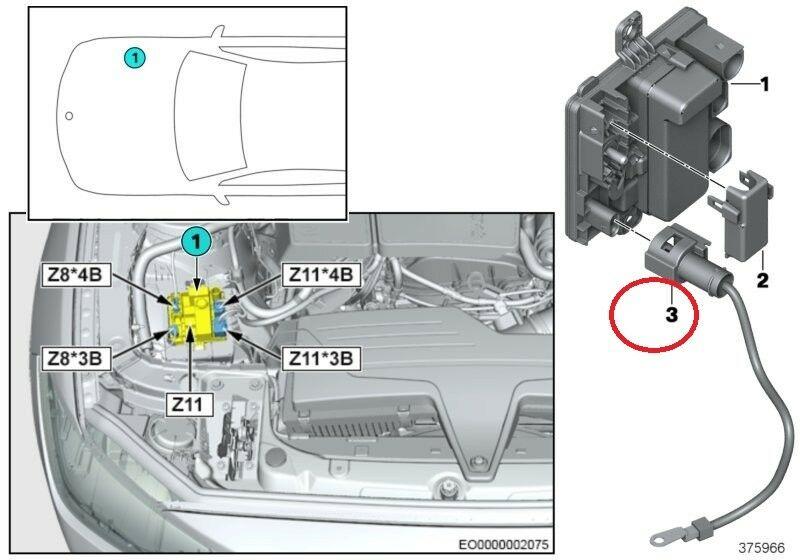 1

1

Z8*4B

Z11*4B

Z8*3B

Z11*3B

Z11

EO0000002075

1

2

3

375966